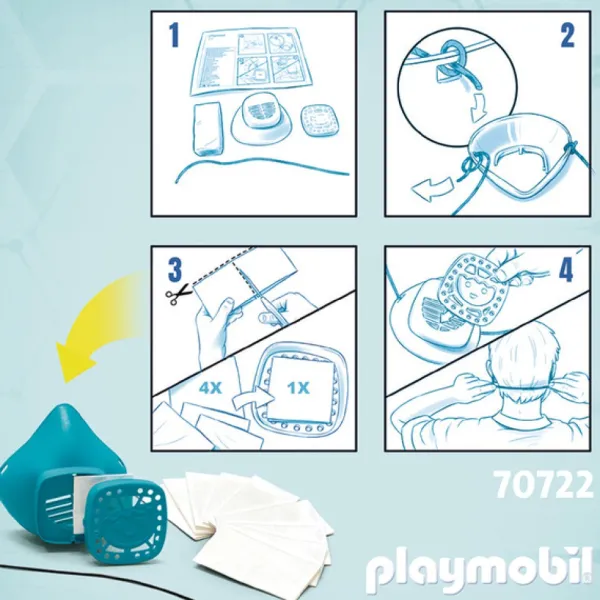 1

2

3

4X

1X

4

70722

playmobil