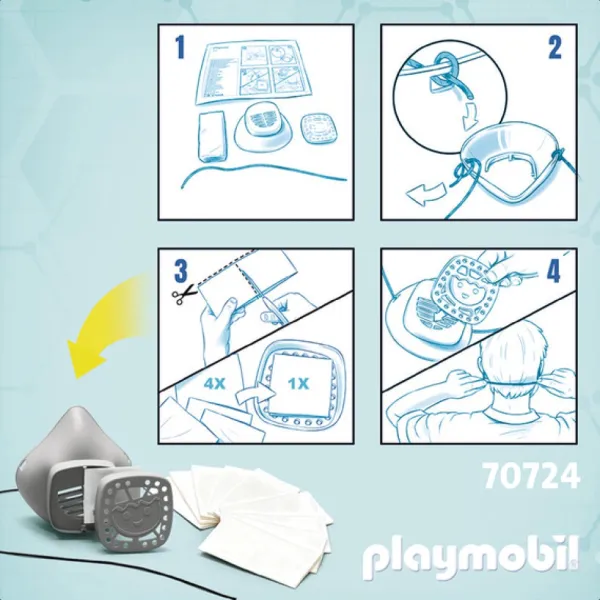 1

2

3

4X

1X

4

70724

playmobil